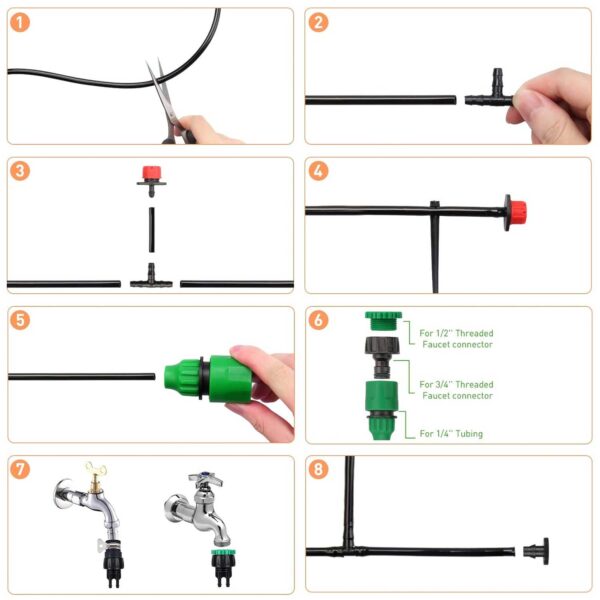 1

2

3

4

5

6

For 1/2'' Threaded Faucet connector

For 3/4'' Threaded Faucet connector

For 1/4'' Tubing

7

8